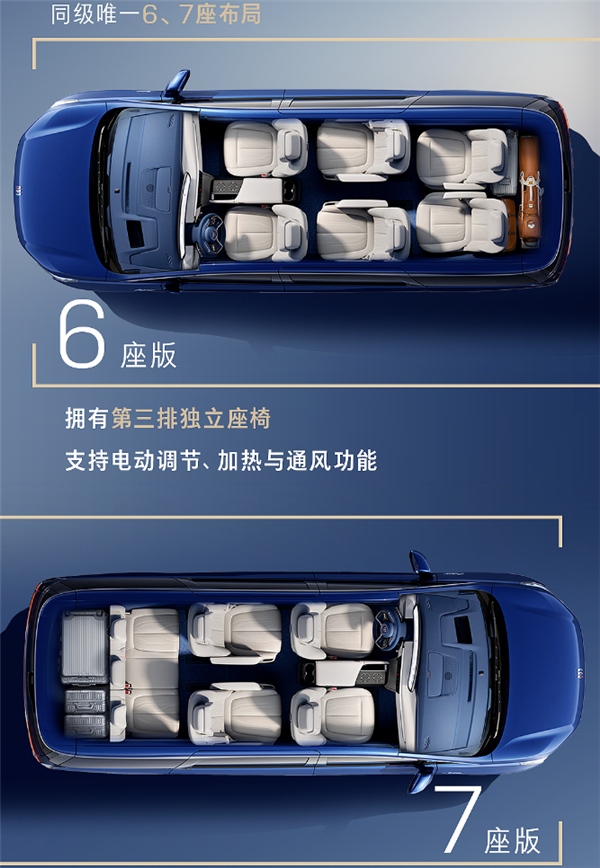 同级唯一6、7座布局

6 座版

拥有第三排独立座椅

支持电动调节、加热与通风功能

7 座版